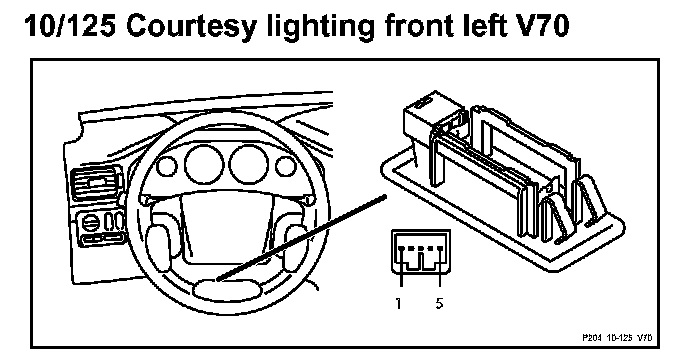 10/125 Courtesy lighting front left V70

1 5

P204 10-125 V70