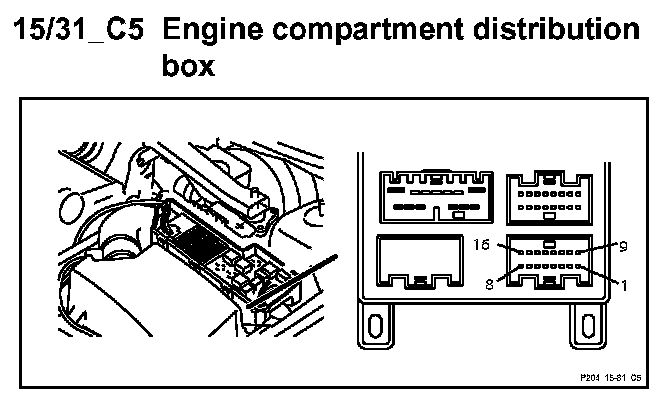 15/31_C5 Engine compartment distribution box

16
9
8
1

P204 15-31 C5