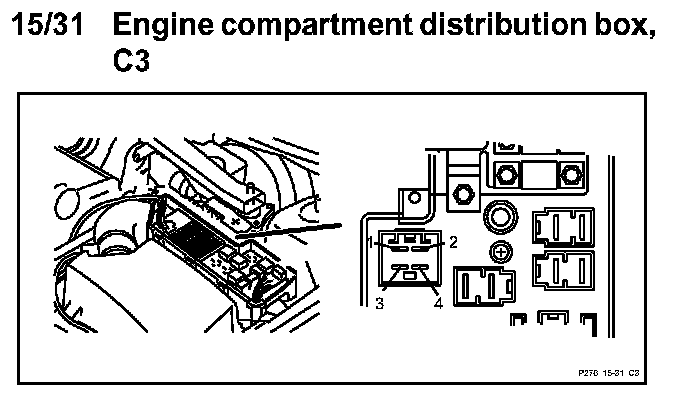 15/31 Engine compartment distribution box, C3

1
2
3
4

P278 15-31 C3