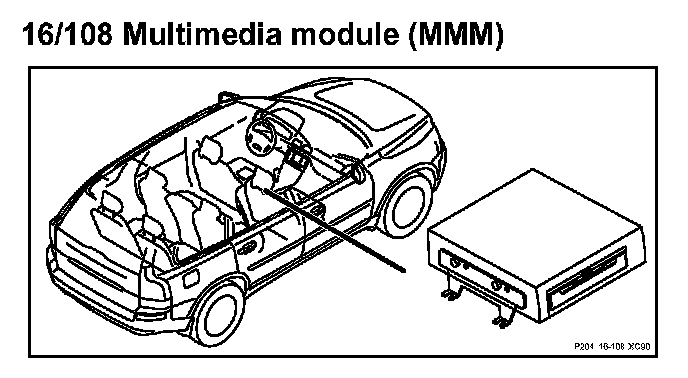 16/108 Multimedia module (MMM)

P204 16-108 XC90