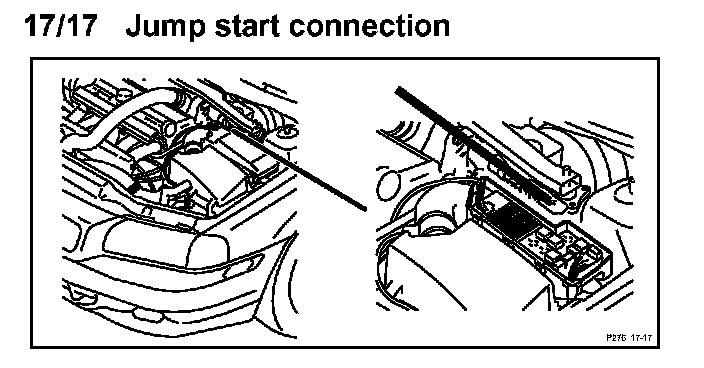 17/17 Jump start connection

P275 17-17