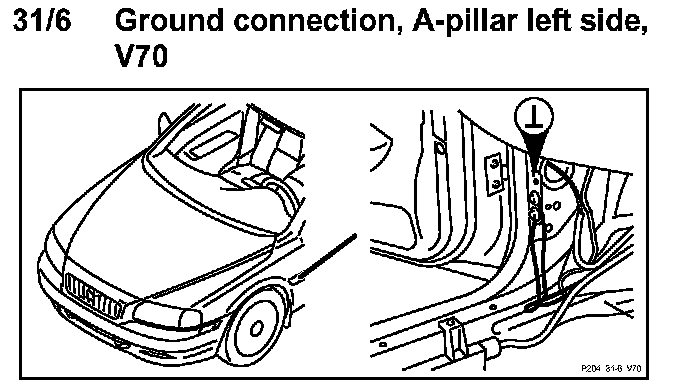 31/6 Ground connection, A-pillar left side, V70

P204 31-6 V70