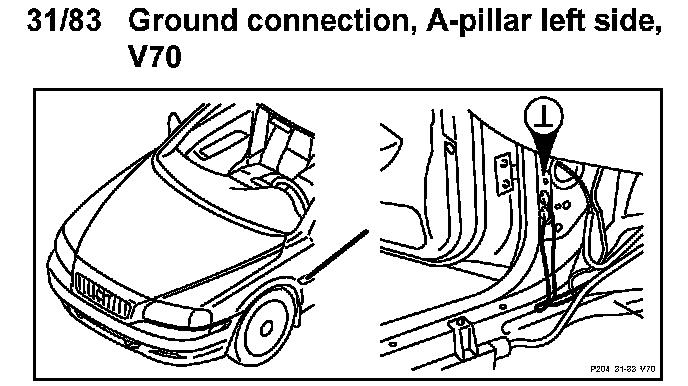 31/83 Ground connection, A-pillar left side, V70

P204 31-83 V70