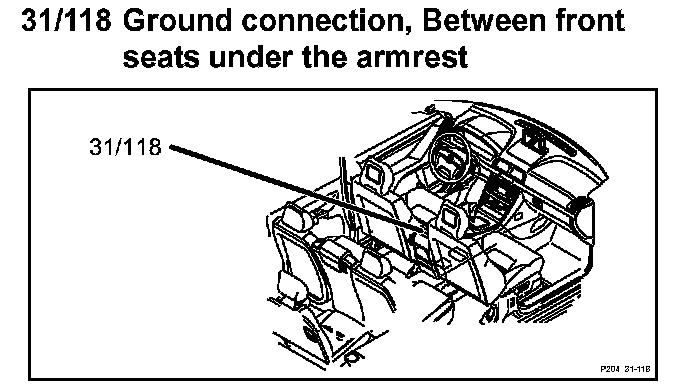 31/118 Ground connection, Between front seats under the armrest

31/118

P204 31-118