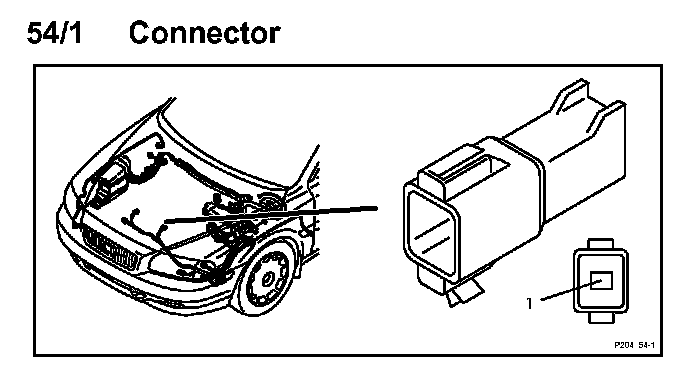 54/1 Connector

1

P204 54-1