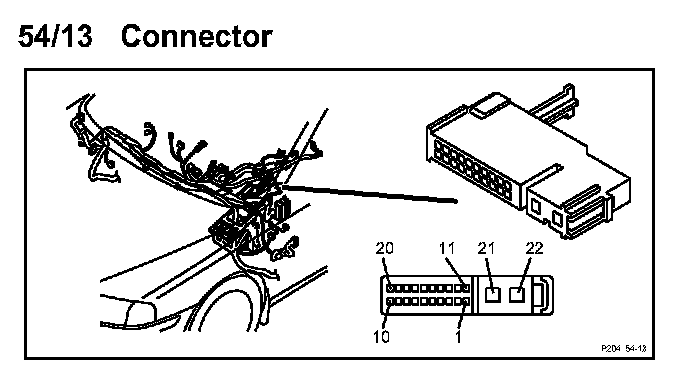 54/13 Connector

20
11
21
22
10
1

P204 54-13