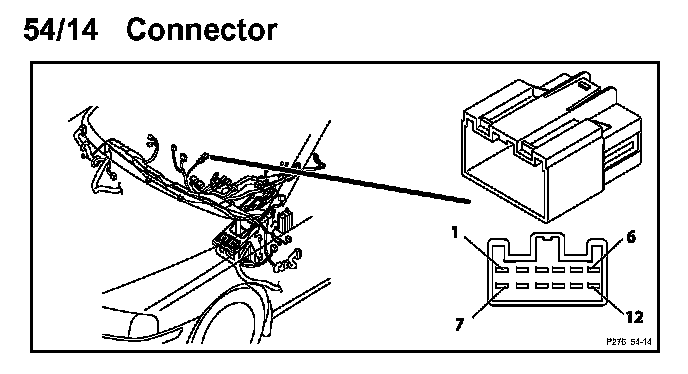 54/14 Connector

1
6
7
12
P276 54-14