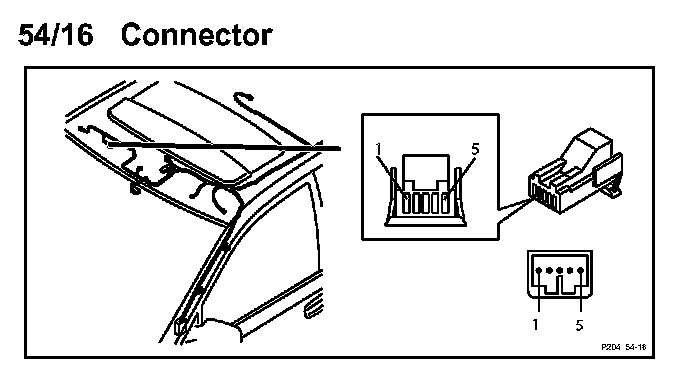 54/16 Connector

1
5

1
5

P204 54-16