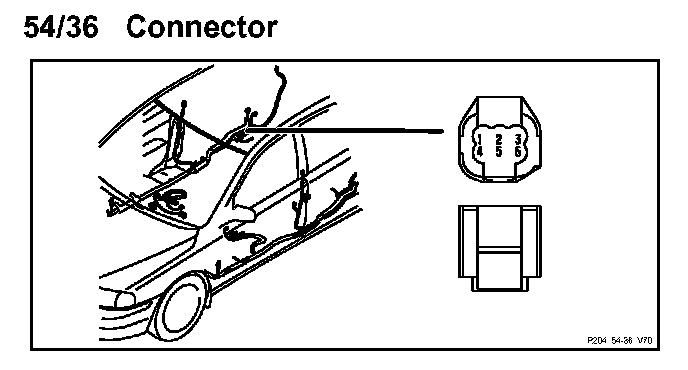 54/36 Connector

1 2 3
4 5 6

P204 54-36 V70