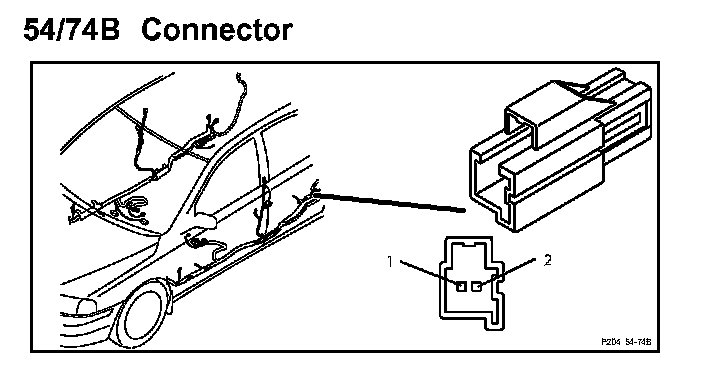 54/74B Connector

1

2

P204 54-74B