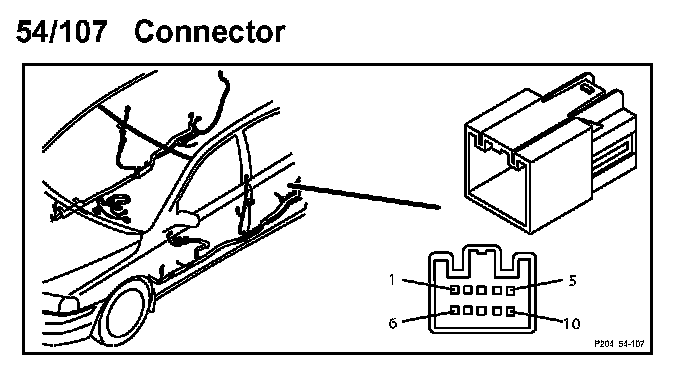 54/107 Connector

1
5
6
10
P204 54-107