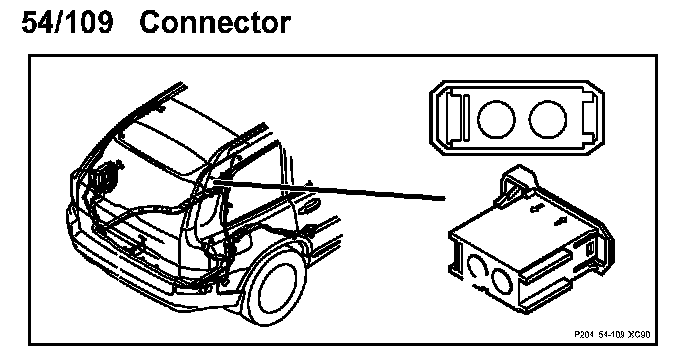 54/109 Connector

P204 54-109 XC90