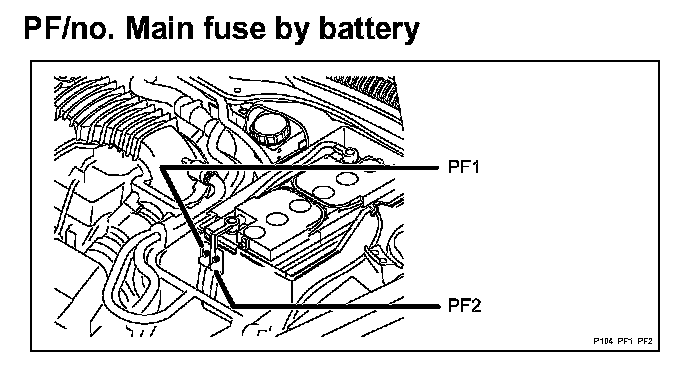 PF/no. Main fuse by battery

PF1

PF2

P104 PF1 PF2