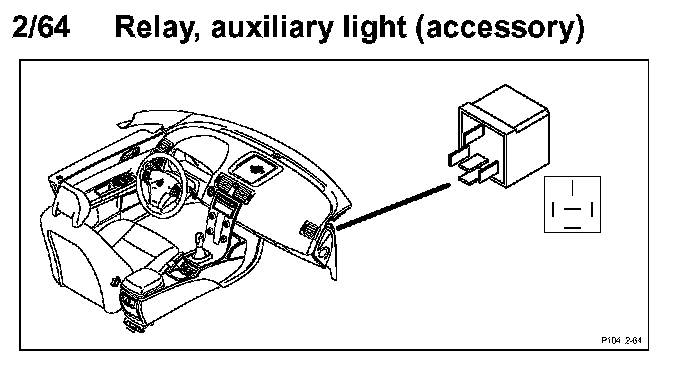 2/64 Relay, auxiliary light (accessory)

P104 2-64