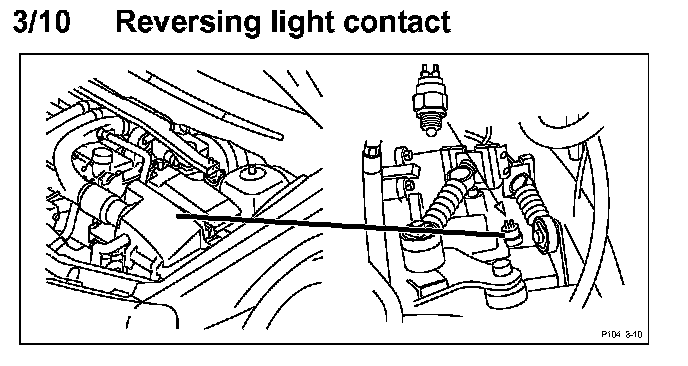 3/10 Reversing light contact

P104 3-10