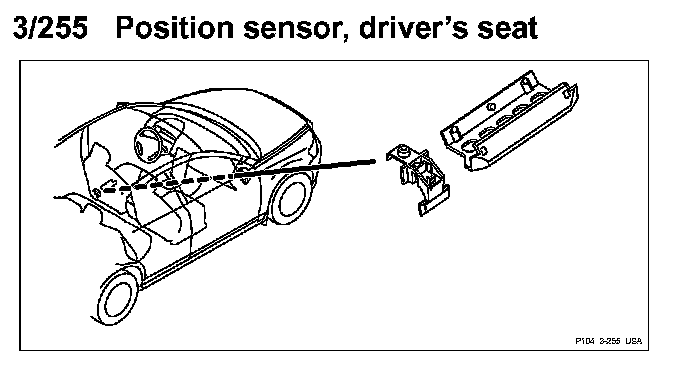 3/255 Position sensor, driver's seat

P104 3-255 USA