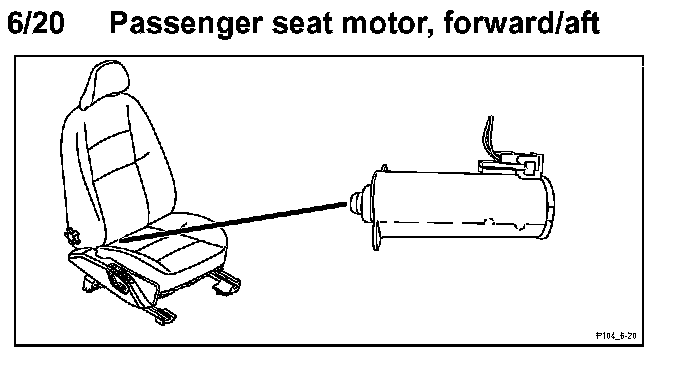 6/20 Passenger seat motor, forward/aft

P104_6-20