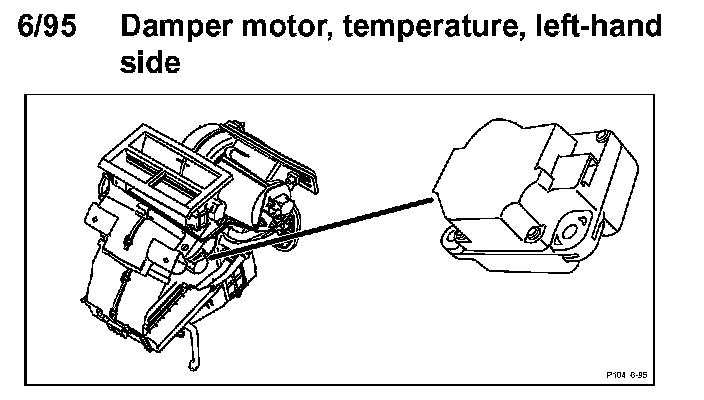 6/95 Damper motor, temperature, left-hand side

P104 6-95