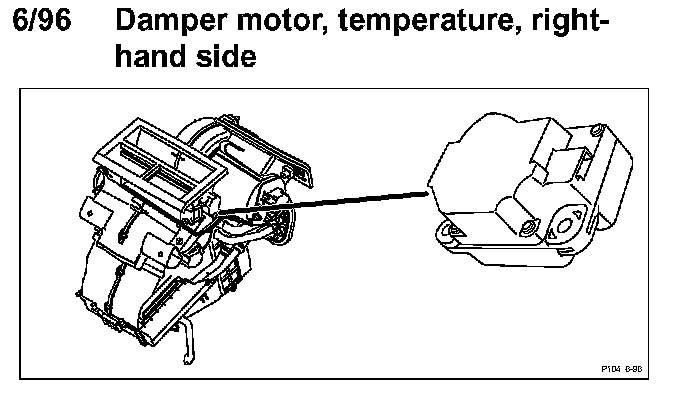 6/96 Damper motor, temperature, right-hand side

P104 6-96