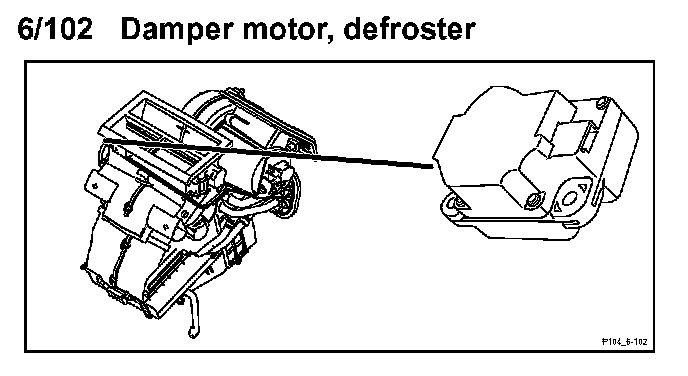 6/102 Damper motor, defroster

P104_6-102