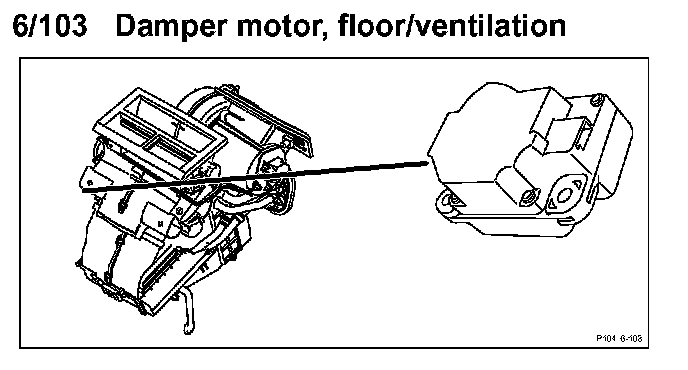 6/103 Damper motor, floor/ventilation

P104 6-103