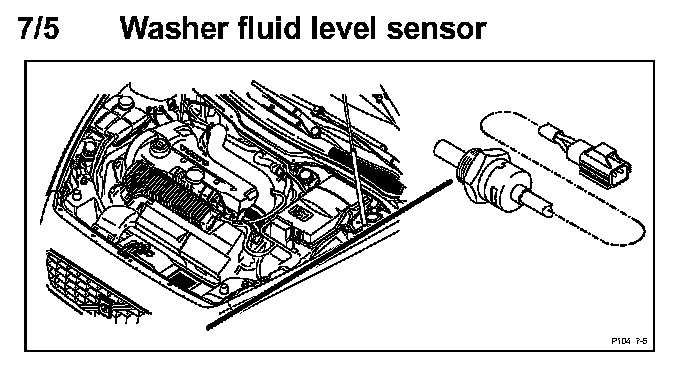 7/5 Washer fluid level sensor

P104 7-5