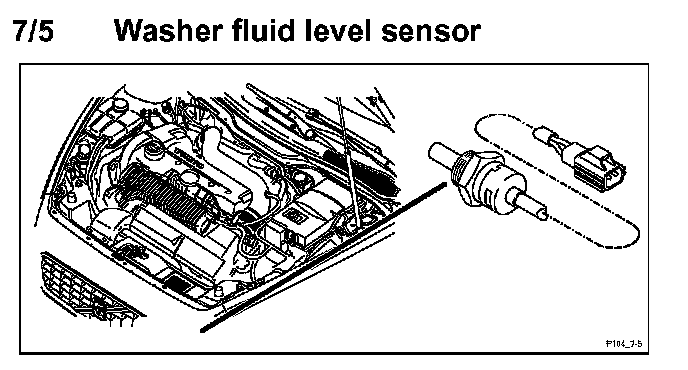 7/5 Washer fluid level sensor

P104_7-5