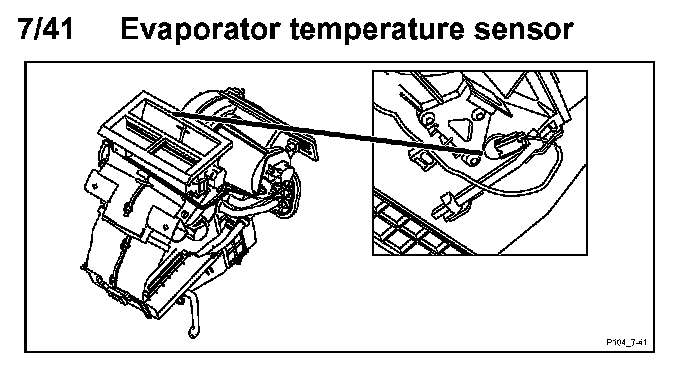 7/41 Evaporator temperature sensor

P104_7-41