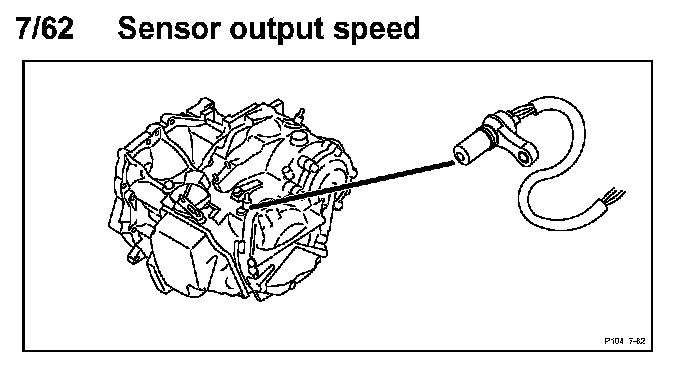 7/62 Sensor output speed

P104 7-62