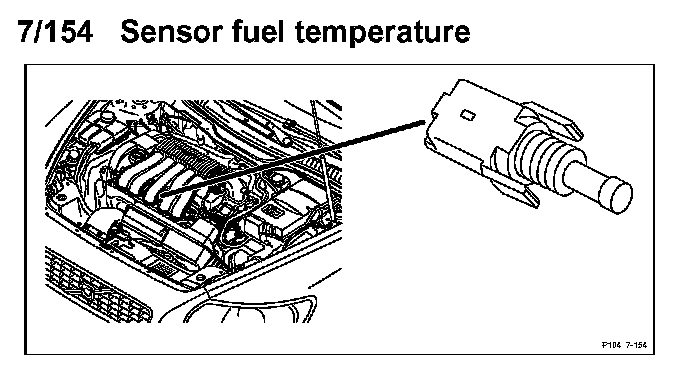 7/154 Sensor fuel temperature

P104 7-154