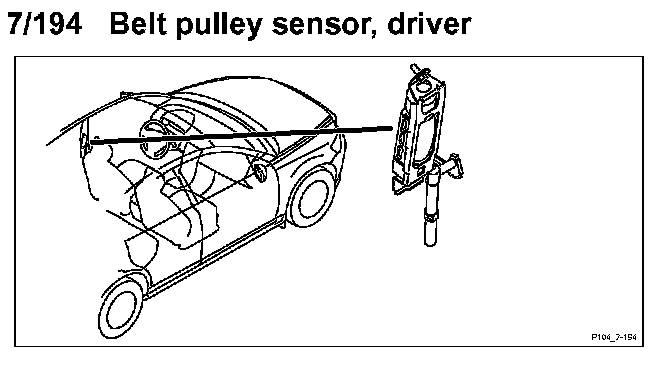 7/194 Belt pulley sensor, driver

P104_7-194