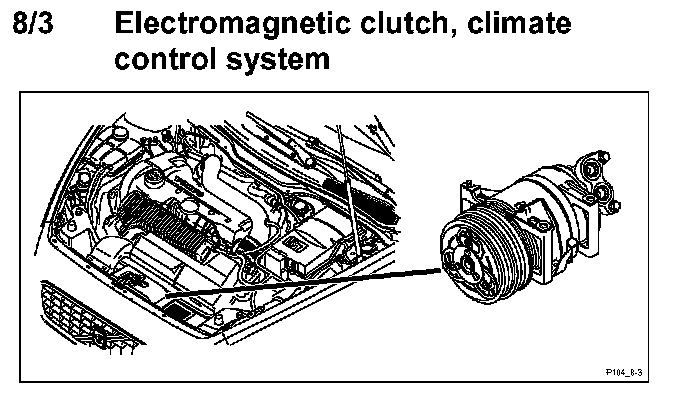 8/3 Electromagnetic clutch, climate control system

P104_8-3