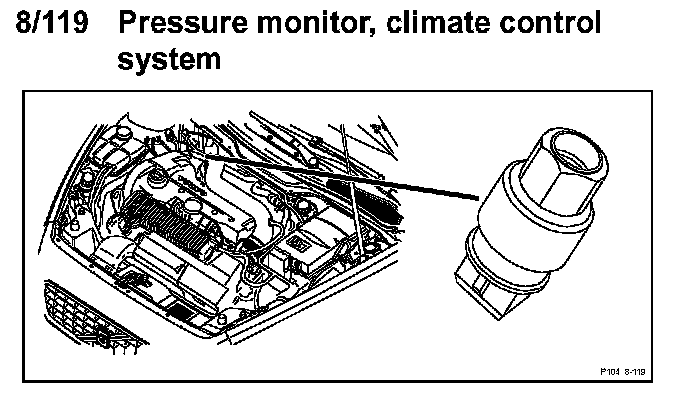 8/119 Pressure monitor, climate control system

P104 8-119