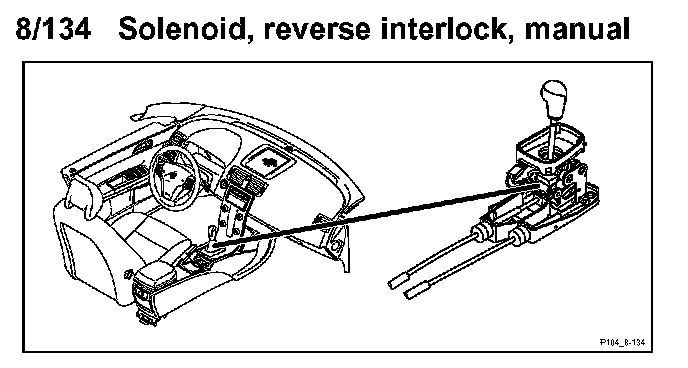 8/134 Solenoid, reverse interlock, manual

P104_8-134