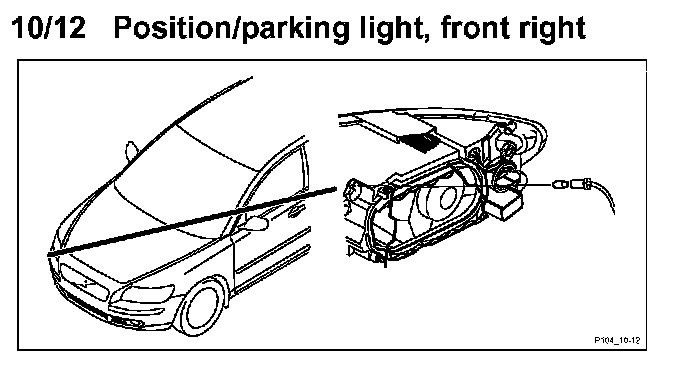 10/12 Position/parking light, front right

P104_10-12