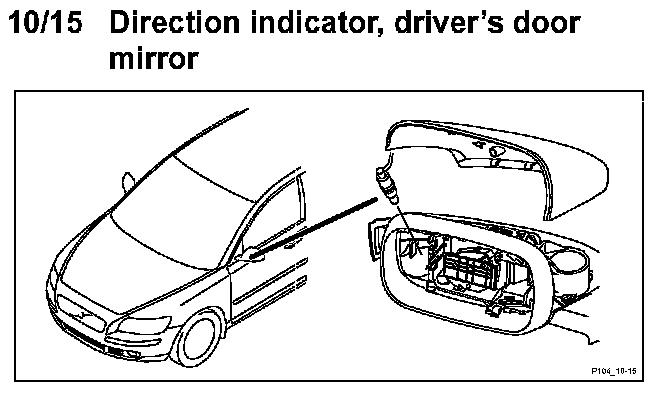 10/15 Direction indicator, driver's door mirror

P104_10-15