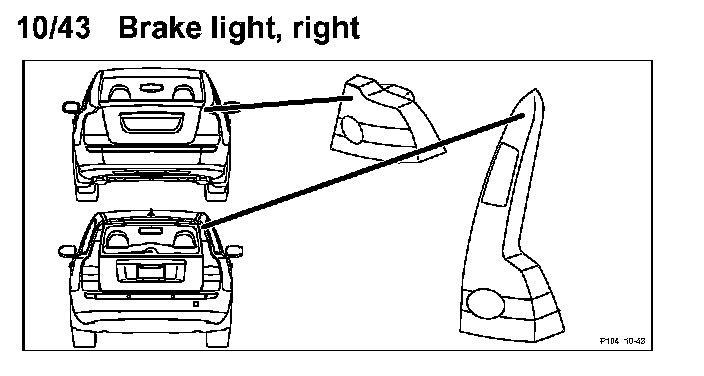 10/43 Brake light, right

P104 10-43