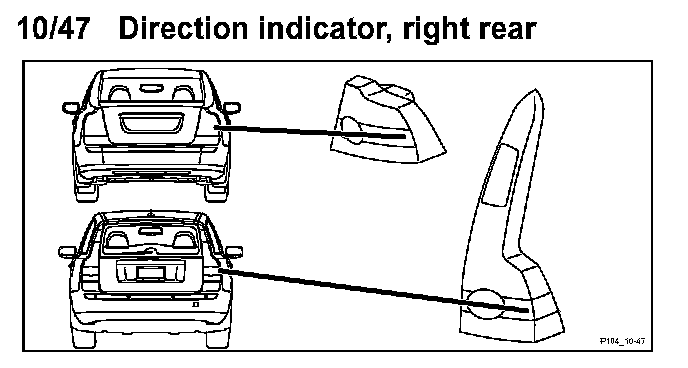 10/47 Direction indicator, right rear

P104_10-47