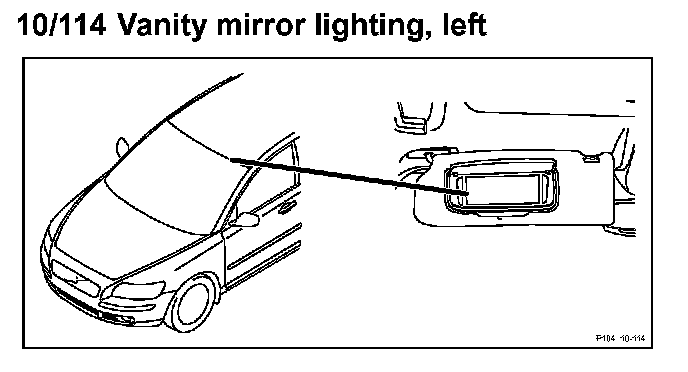 10/114 Vanity mirror lighting, left

P104 10-114