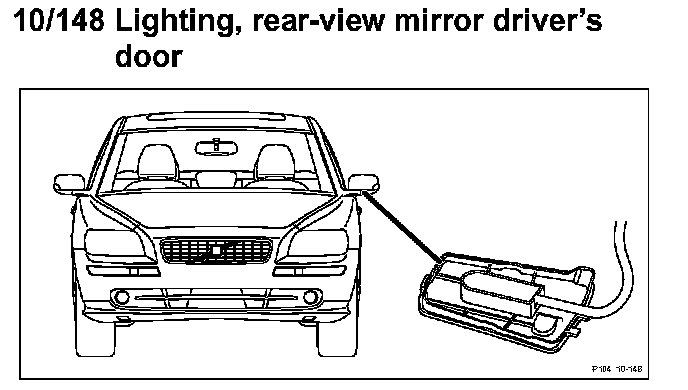 10/148 Lighting, rear-view mirror driver's door

P104 10-148