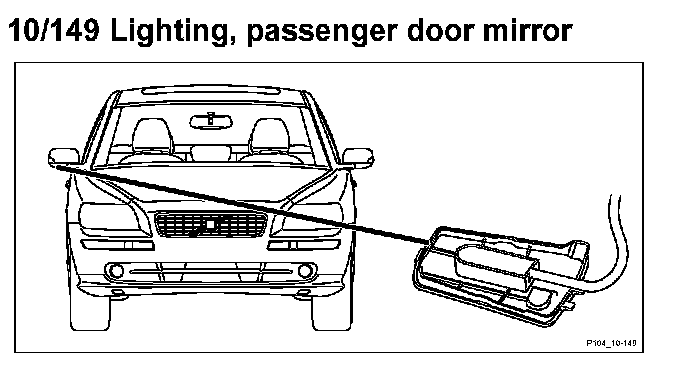 10/149 Lighting, passenger door mirror

P104_10-149