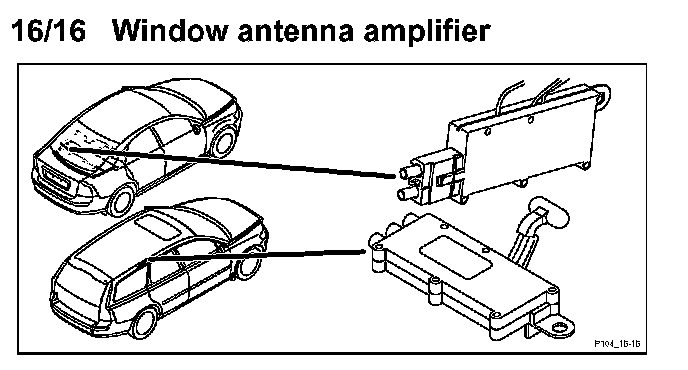 16/16 Window antenna amplifier

P104_16-16