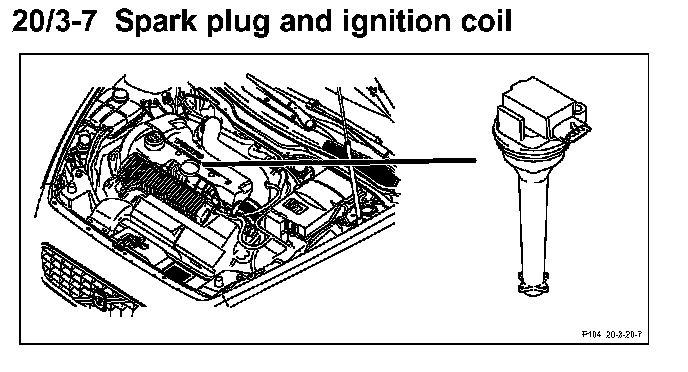 20/3-7 Spark plug and ignition coil

P104 20-3-20-7