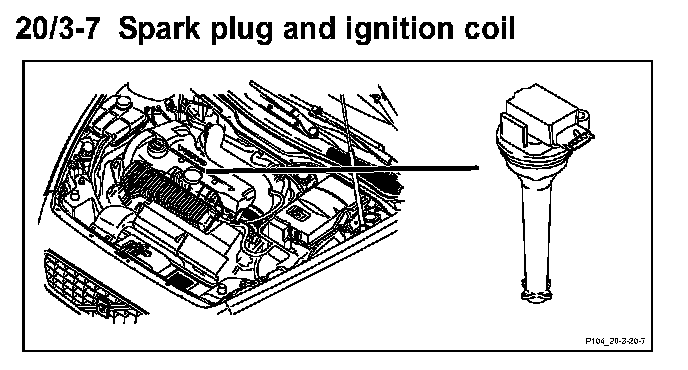 20/3-7 Spark plug and ignition coil

P104_20-3-20-7