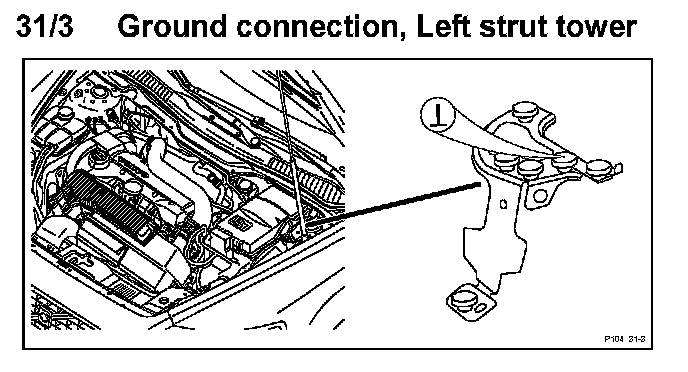 31/3 Ground connection, Left strut tower

P104 31-3