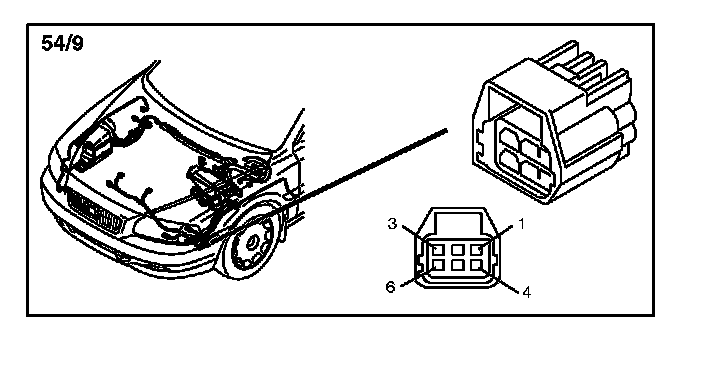 54/9

3
1
6
4