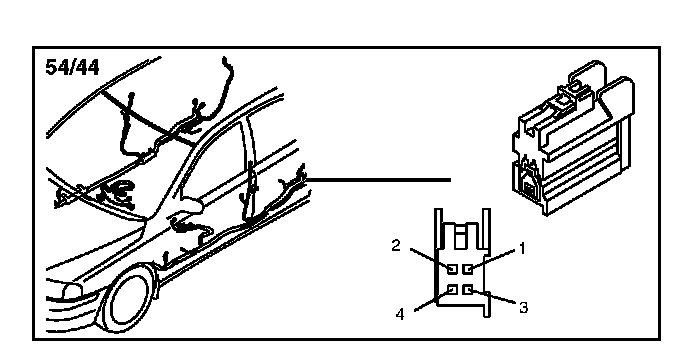 54/44

2
1
4
3