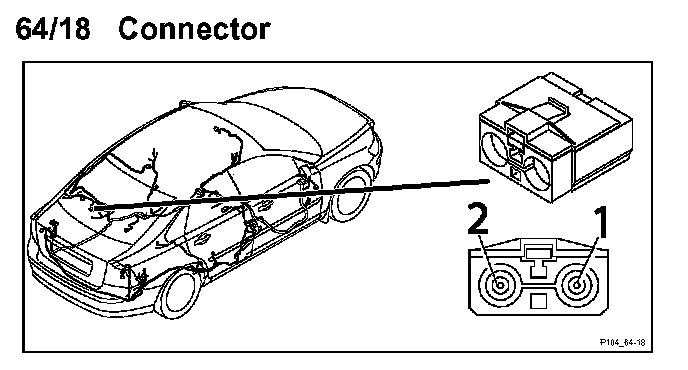 64/18 Connector

2

1

P104_64-18