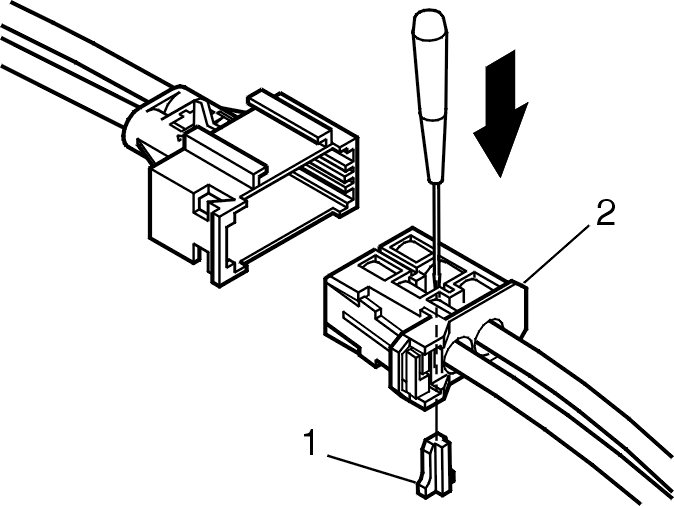 2

1