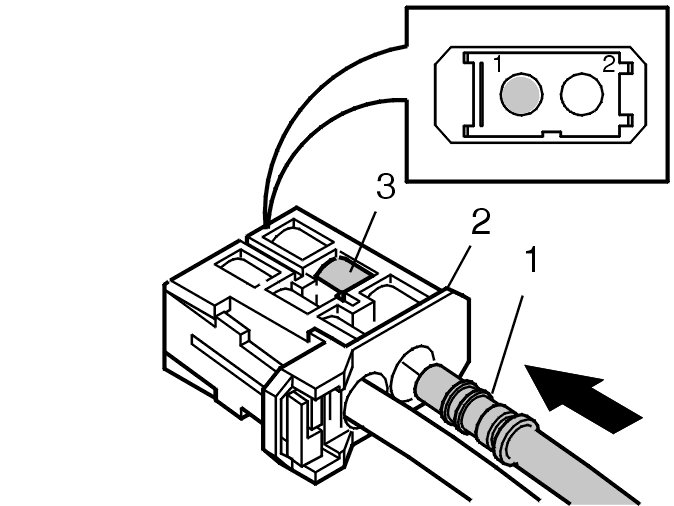 1
2
3
2
1